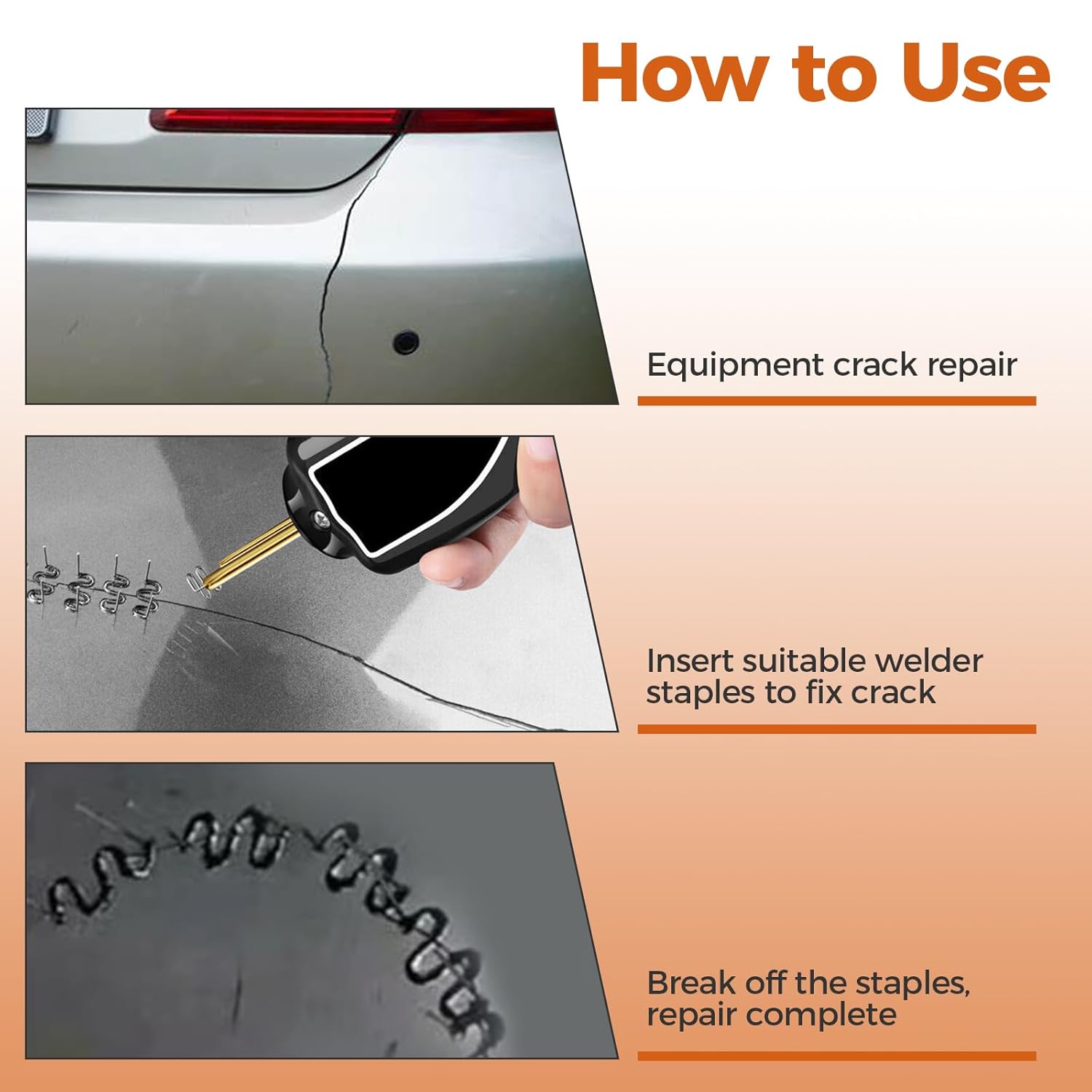 How to Use

Equipment crack repair

Insert suitable welder staples to fix crack

Break off the staples, repair complete