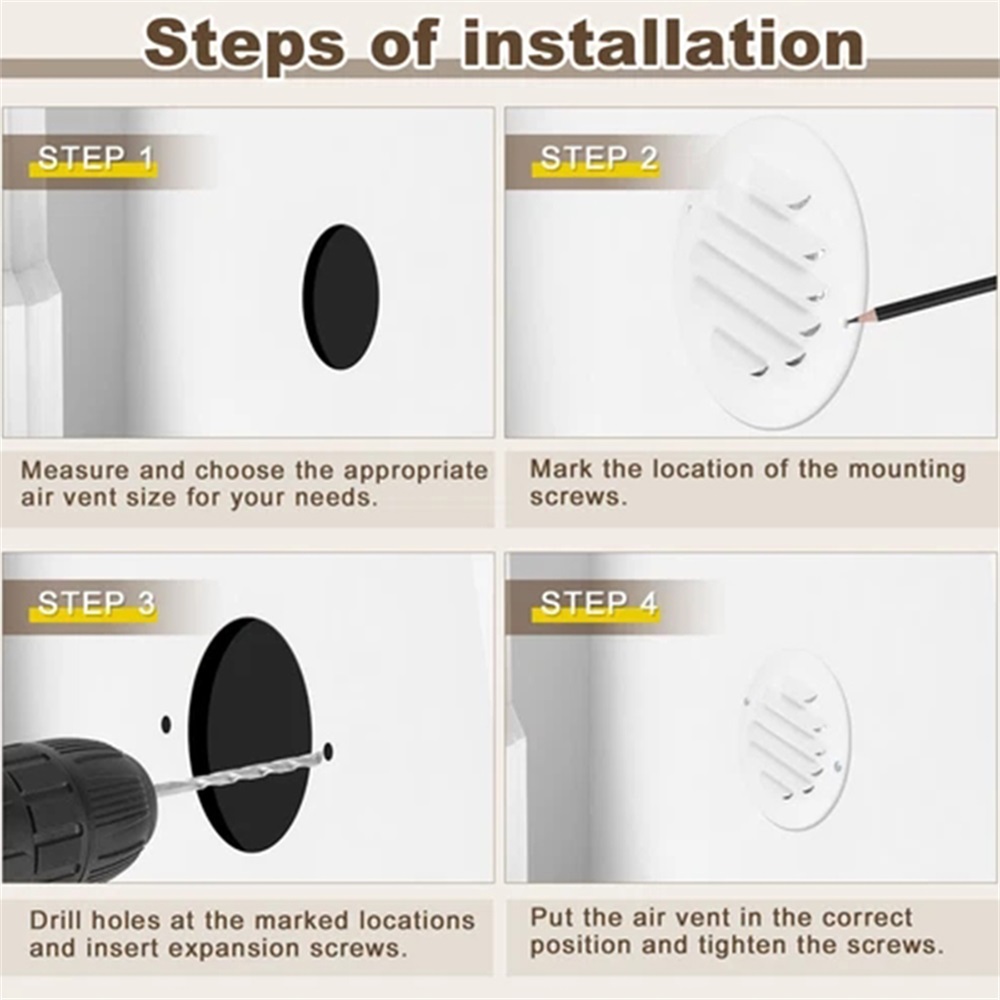 Steps of installation

STEP 1

Measure and choose the appropriate air vent size for your needs.

STEP 2

Mark the location of the mounting screws.

STEP 3

Drill holes at the marked locations and insert expansion screws.

STEP 4

Put the air vent in the correct position and tighten the screws.