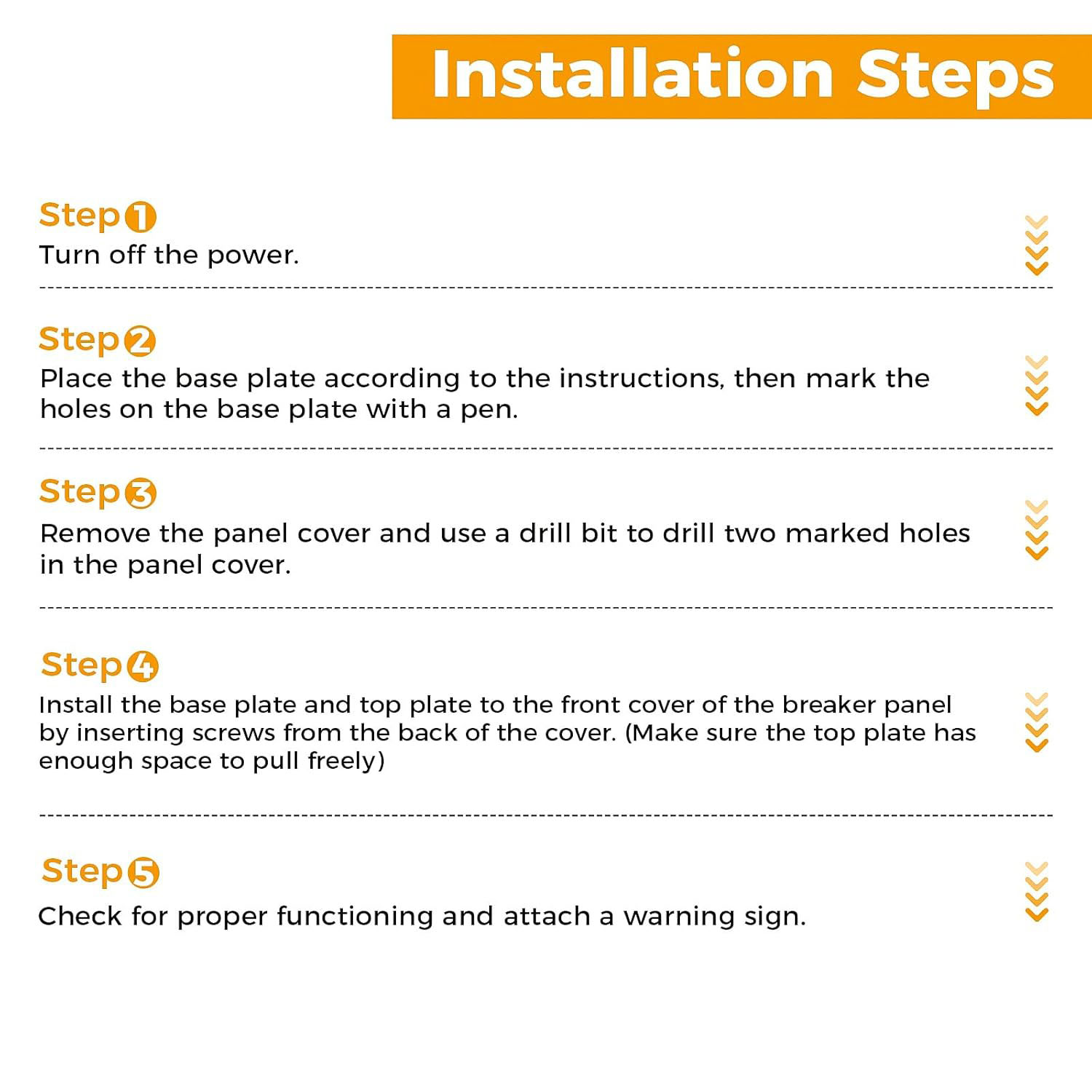 Installation Steps

Step ①
Turn off the power.

Step ②
Place the base plate according to the instructions, then mark the holes on the base plate with a pen.

Step ③
Remove the panel cover and use a drill bit to drill two marked holes in the panel cover.

Step ④
Install the base plate and top plate to the front cover of the breaker panel by inserting screws from the back of the cover. (Make sure the top plate has enough space to pull freely)

Step ⑤
Check for proper functioning and attach a warning sign.