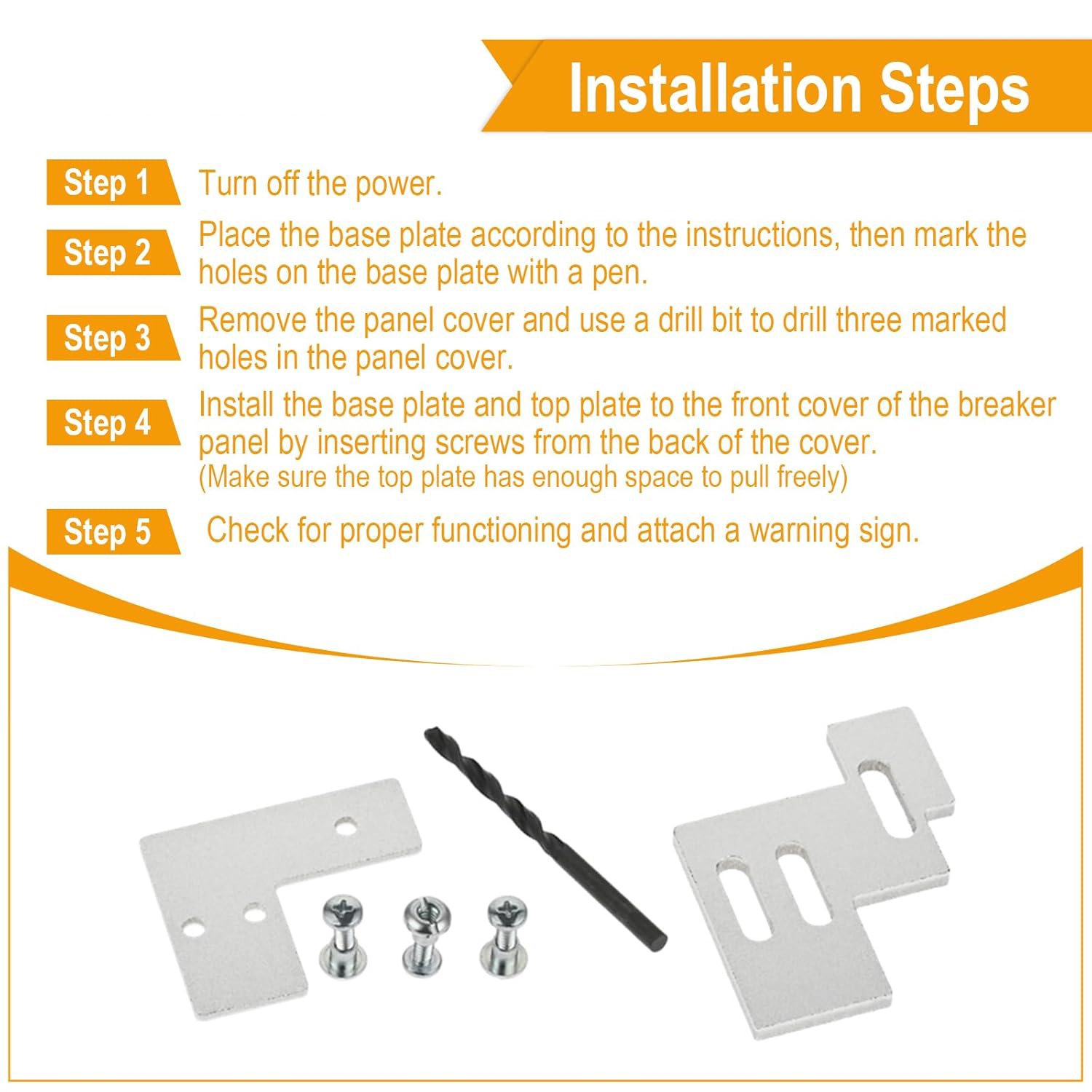 Installation Steps

Step 1 Turn off the power.

Step 2 Place the base plate according to the instructions, then mark the holes on the base plate with a pen.

Step 3 Remove the panel cover and use a drill bit to drill three marked holes in the panel cover.

Step 4 Install the base plate and top plate to the front cover of the breaker panel by inserting screws from the back of the cover. (Make sure the top plate has enough space to pull freely)

Step 5 Check for proper functioning and attach a warning sign.